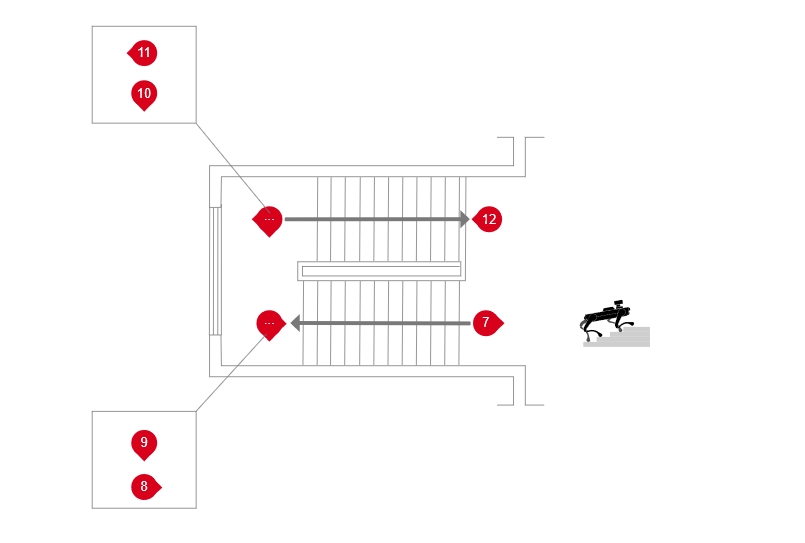 11
10
...
12
...
7
9
8